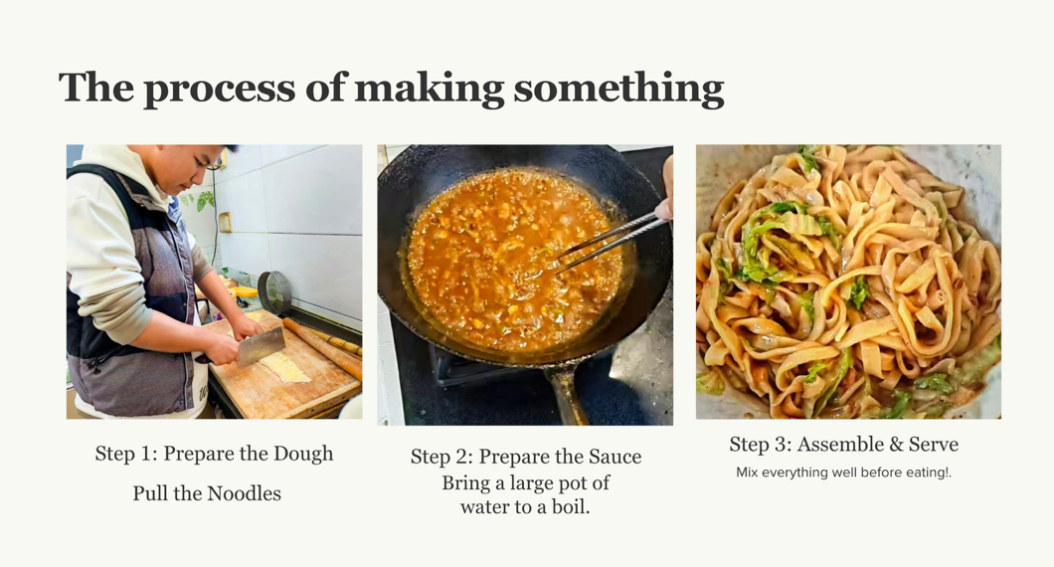 The process of making something

Step 1: Prepare the Dough

Pull the Noodles

Step 2: Prepare the Sauce
Bring a large pot of water to a boil.

Step 3: Assemble & Serve
Mix everything well before eating!.